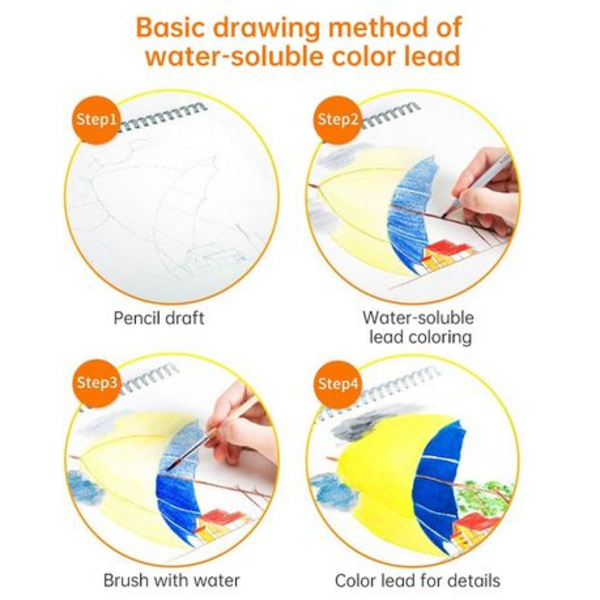 Basic drawing method of water-soluble color lead

Step1

Pencil draft

Step2

Water-soluble lead coloring

Step3

Brush with water

Step4

Color lead for details